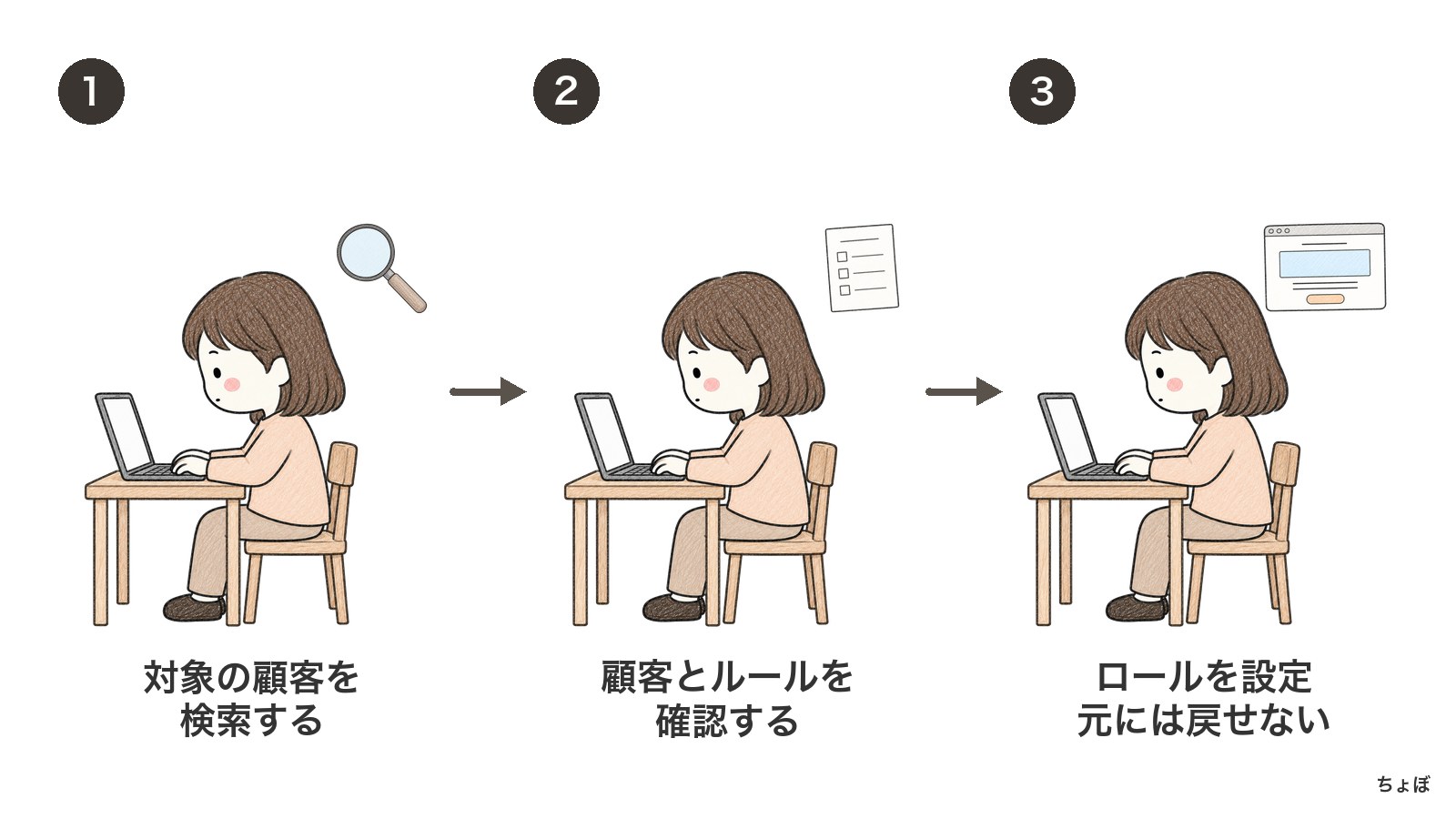 1

対象の顧客を
検索する

2

顧客とルールを
確認する

3

ロールを設定
元には戻せない

ちょぼ